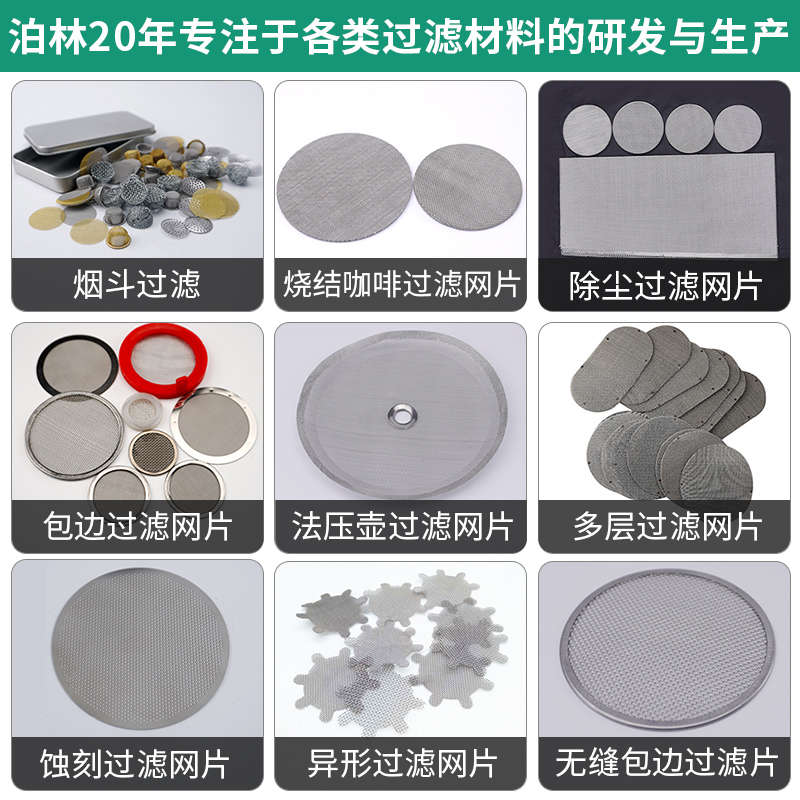 泊林20年专注于各类过滤材料的研发与生产

烟斗过滤

烧结咖啡过滤网片

除尘过滤网片

包边过滤网片

法压壶过滤网片

多层过滤网片

蚀刻过滤网片

异形过滤网片

无缝包边过滤片